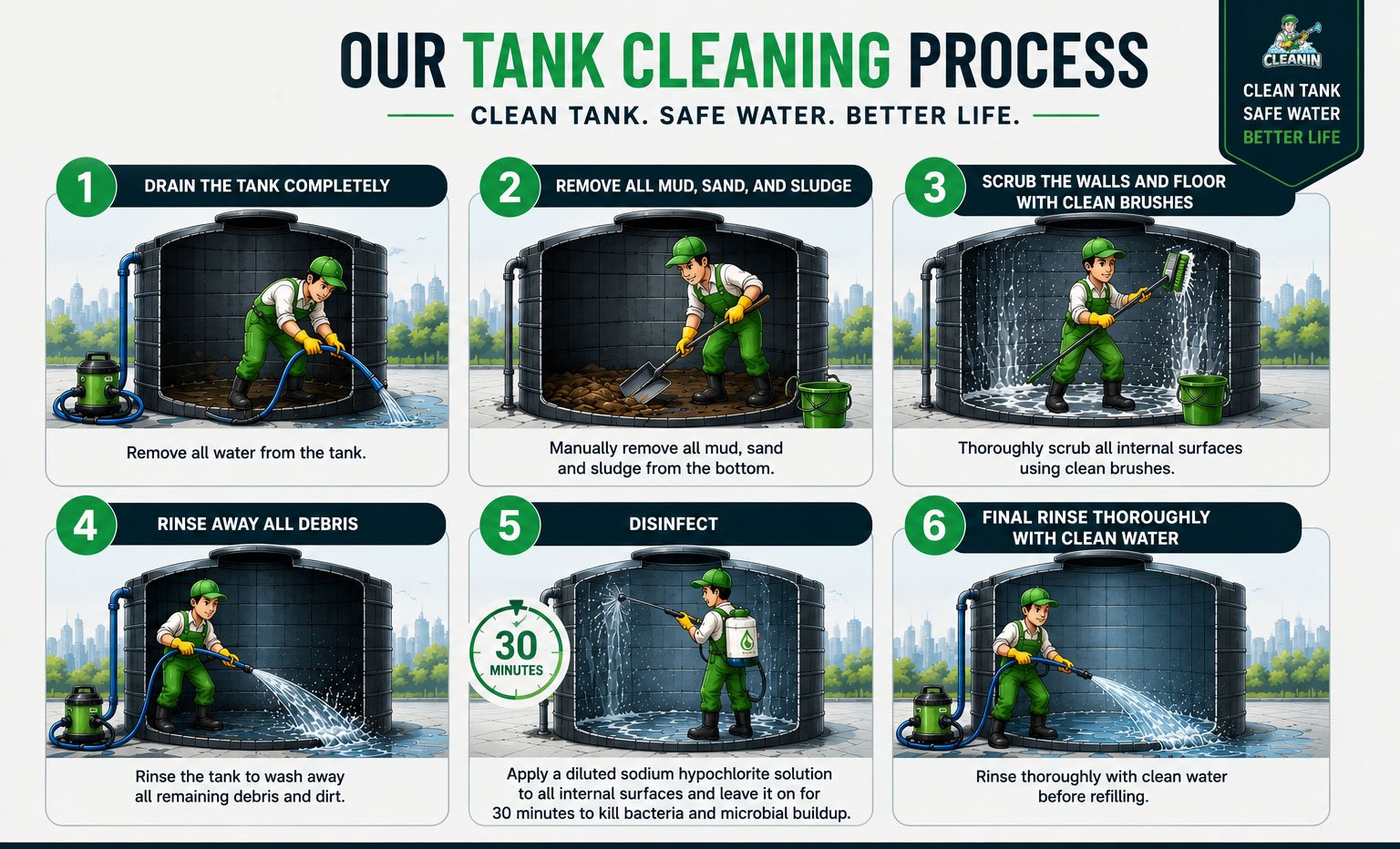 OUR TANK CLEANING PROCESS

CLEAN TANK. SAFE WATER. BETTER LIFE.

CLEANIN

CLEAN TANK
SAFE WATER
BETTER LIFE

1 DRAIN THE TANK COMPLETELY

Remove all water from the tank.

2 REMOVE ALL MUD, SAND, AND SLUDGE

Manually remove all mud, sand and sludge from the bottom.

3 SCRUB THE WALLS AND FLOOR WITH CLEAN BRUSHES

Thoroughly scrub all internal surfaces using clean brushes.

4 RINSE AWAY ALL DEBRIS

Rinse the tank to wash away all remaining debris and dirt.

5 DISINFECT

30 MINUTES

Apply a diluted sodium hypochlorite solution to all internal surfaces and leave it on for 30 minutes to kill bacteria and microbial buildup.

6 FINAL RINSE THOROUGHLY WITH CLEAN WATER

Rinse thoroughly with clean water before refilling.